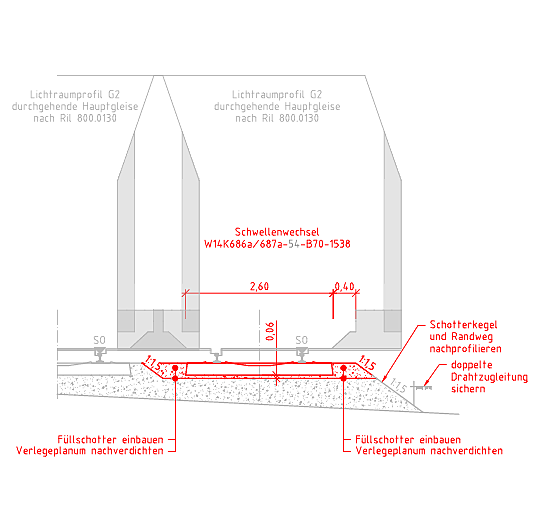 Lichtraumprofil G2
durchgehende Hauptgleise
nach Ril 800.0130

Lichtraumprofil G2
durchgehende Hauptgleise
nach Ril 800.0130

Schwellenwechsel
W14K686a/687a-54-B70-1538

2,60

0,40

0,06

SO

SO

1:1,5

1:1,5

1:1,5

Schotterkegel
und Randweg
nachprofilieren

doppelte
Drahtzugleitung
sichern

Füllschotter einbauen
Verlegeplanum nachverdichten

Füllschotter einbauen
Verlegeplanum nachverdichten