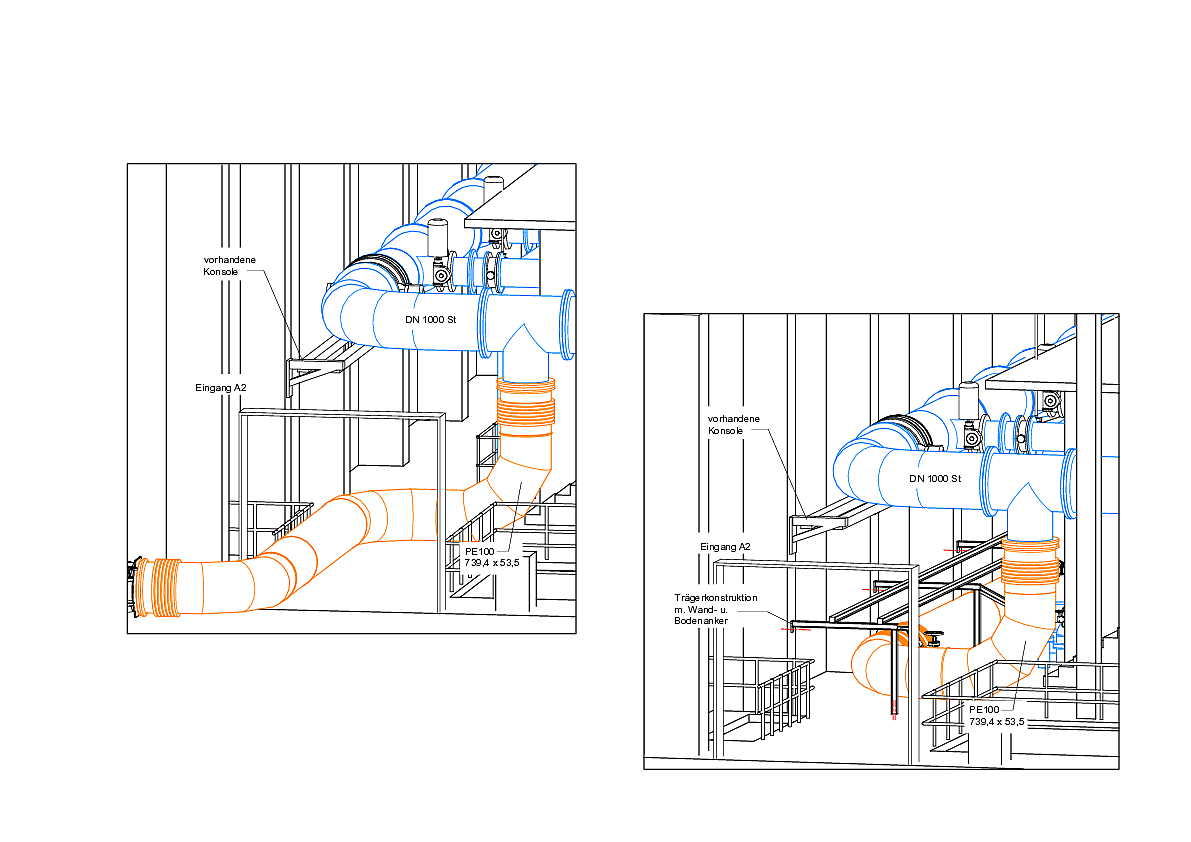 vorhandene Konsole

DN 1000 St

Eingang A2

PE100
739,4 x 53,5

vorhandene Konsole

DN 1000 St

Eingang A2

Trägerkonstruktion m. Wand- u. Bodenanker

PE100
739,4 x 53,5